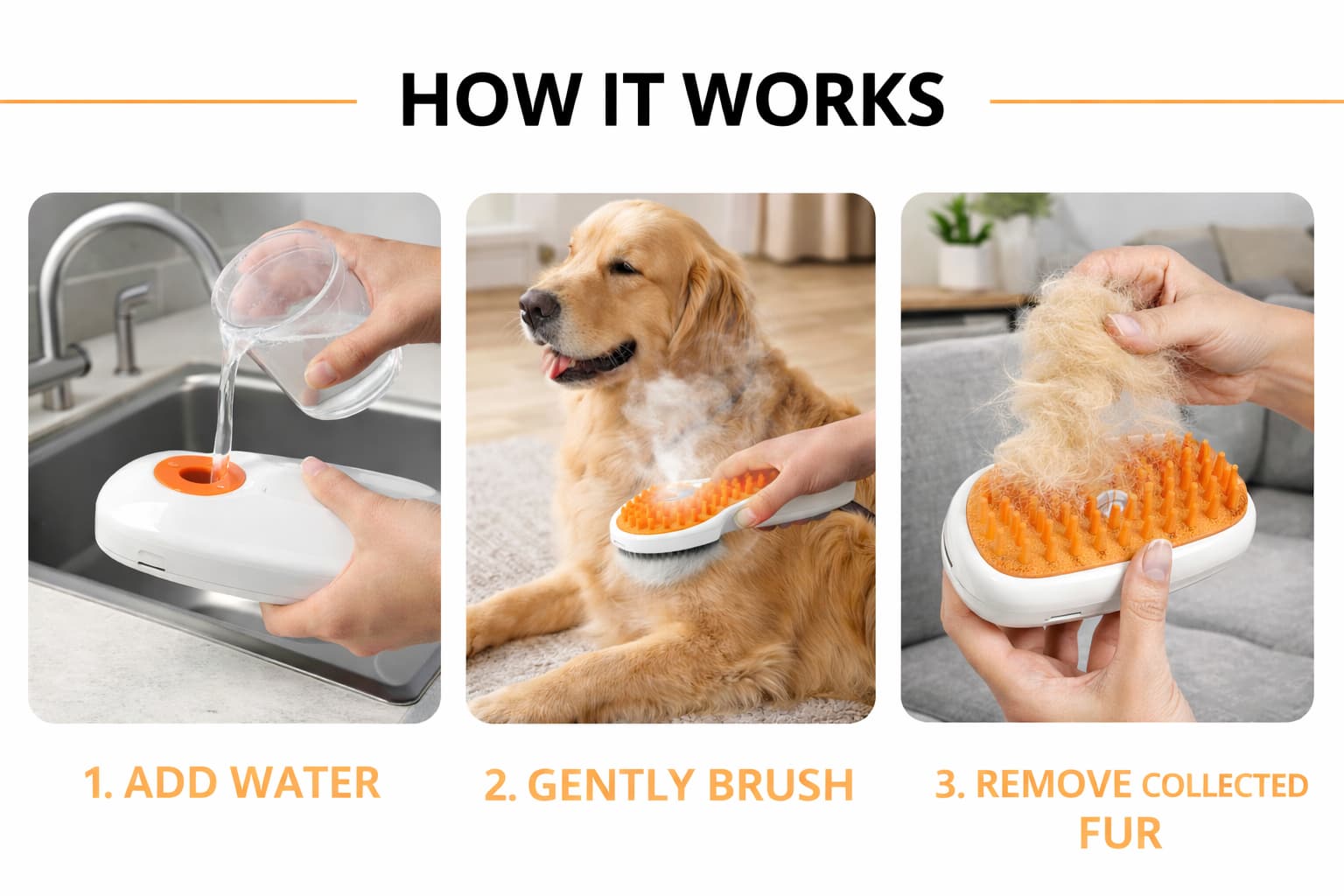 HOW IT WORKS

1. ADD WATER

2. GENTLY BRUSH

3. REMOVE COLLECTED FUR