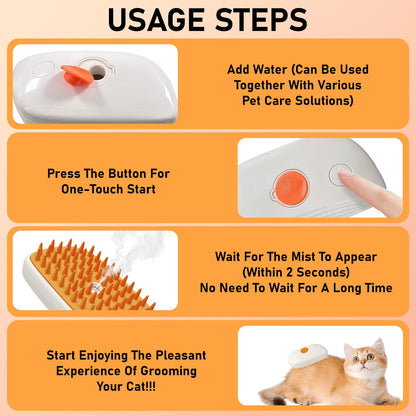 USAGE STEPS

Add Water (Can Be Used Together With Various Pet Care Solutions)

Press The Button For One-Touch Start

Wait For The Mist To Appear (Within 2 Seconds) No Need To Wait For A Long Time

Start Enjoying The Pleasant Experience Of Grooming Your Cat!!!